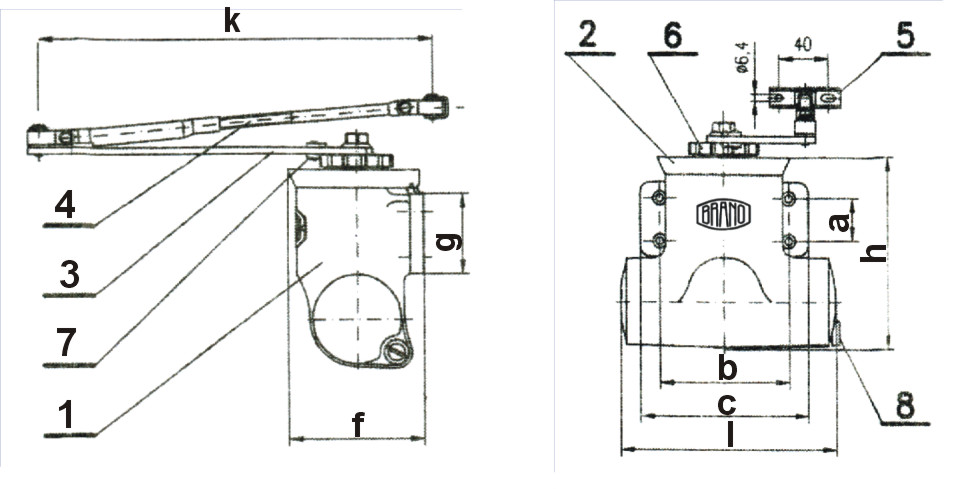 k

4

3

7

1

g

f

2

6

ø6,4

40

5

BRANO

a

h

b

c

l

8