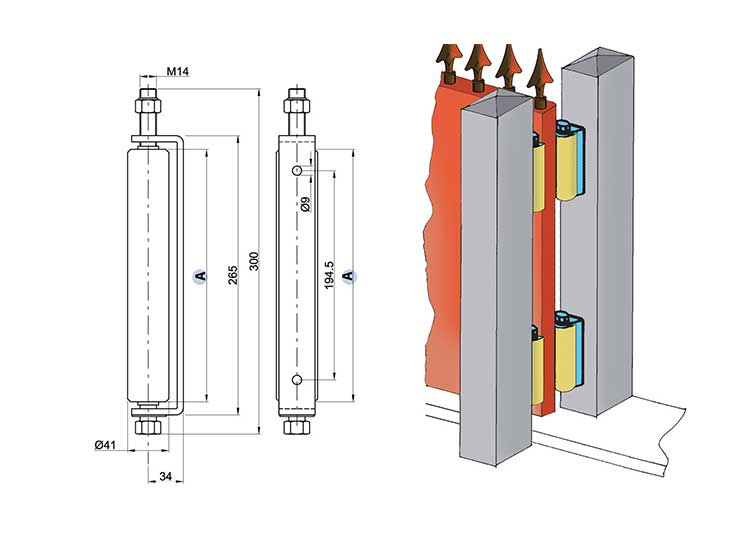 M14

A

265

300

Ø41

34

Ø9

194.5

A